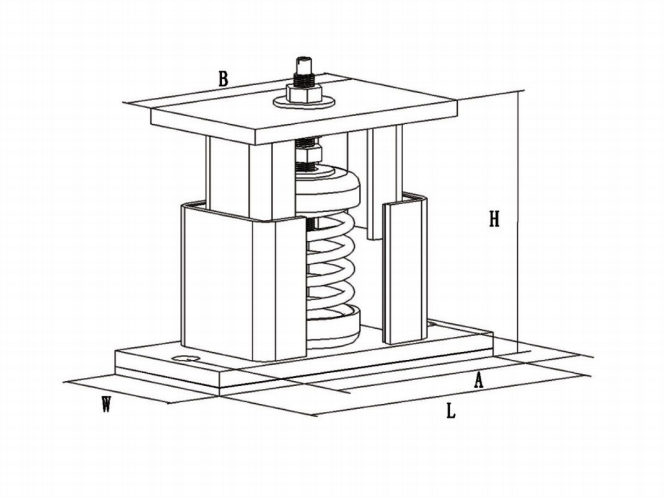 B
H
A
W
L